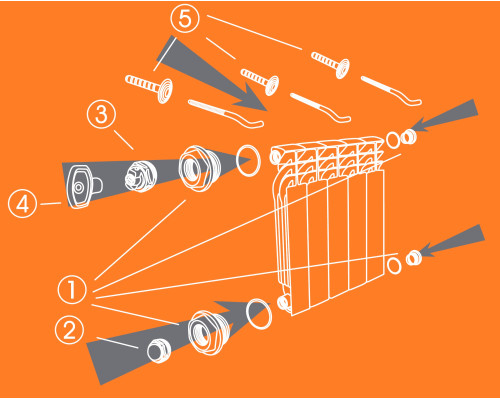 5
3
4
1
2