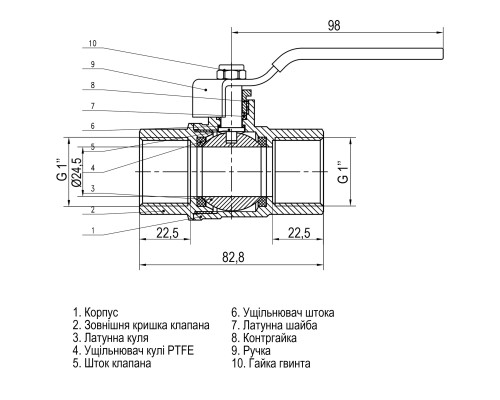 98

10
9
8
7
6
5
4
3
2
1

G 1"
Ø24,5
G 1"

22,5
22,5
82,8

1. Корпус
2. Зовнішня кришка клапана
3. Латунна куля
4. Ущільнювач кулі PTFE
5. Шток клапана

6. Ущільнювач штока
7. Латунна шайба
8. Контргайка
9. Ручка
10. Гайка гвинта